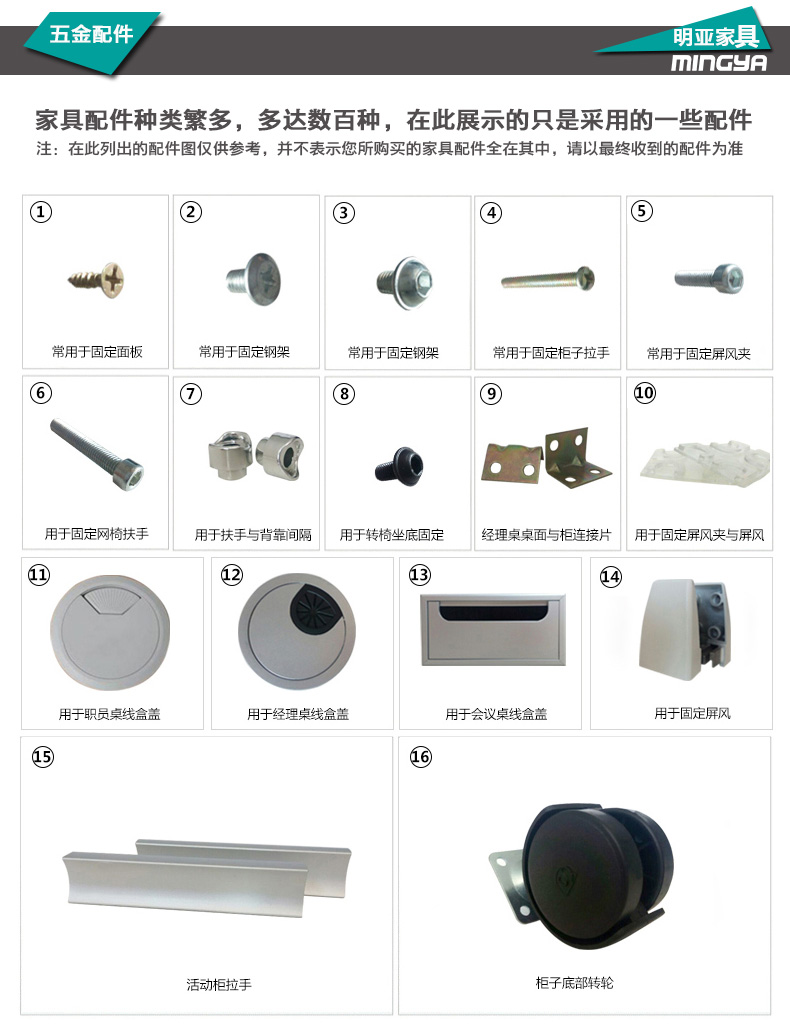 五金配件

明亚家具
MINGYA

家具配件种类繁多，多达数百种，在此展示的只是采用的一些配件
注：在此列出的配件图仅供参考，并不表示您所购买的家具配件全在其中，请以最终收到的配件为准

① 常用于固定面板

② 常用于固定钢架

③ 常用于固定钢架

④ 常用于固定柜子拉手

⑤ 常用于固定屏风夹

⑥ 用于固定网椅扶手

⑦ 用于扶手与背靠间隔

⑧ 用于转椅坐底固定

⑨ 经理桌桌面与柜连接片

⑩ 用于固定屏风夹与屏风

⑪ 用于职员桌线盒盖

⑫ 用于经理桌线盒盖

⑬ 用于会议桌线盒盖

⑭ 用于固定屏风

⑮ 活动柜拉手

⑯ 柜子底部转轮